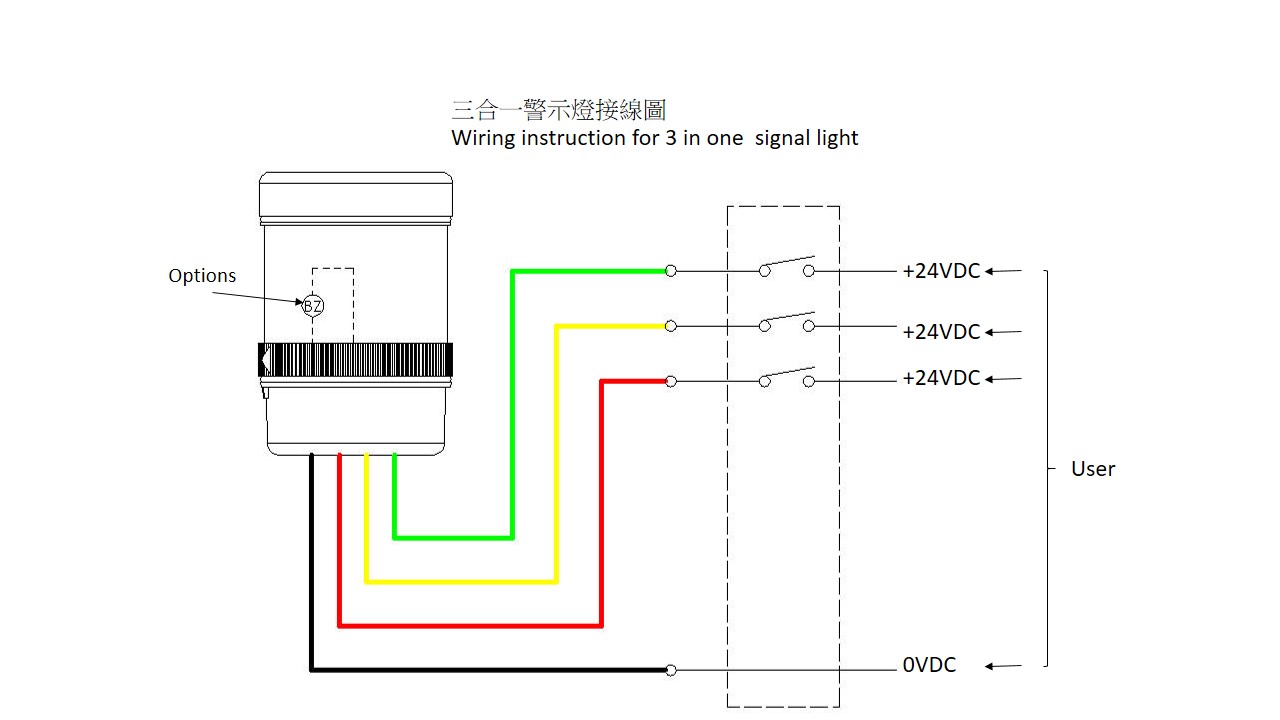 三合一警示燈接線圖
Wiring instruction for 3 in one  signal light

Options

BZ

+24VDC

+24VDC

+24VDC

User

0VDC